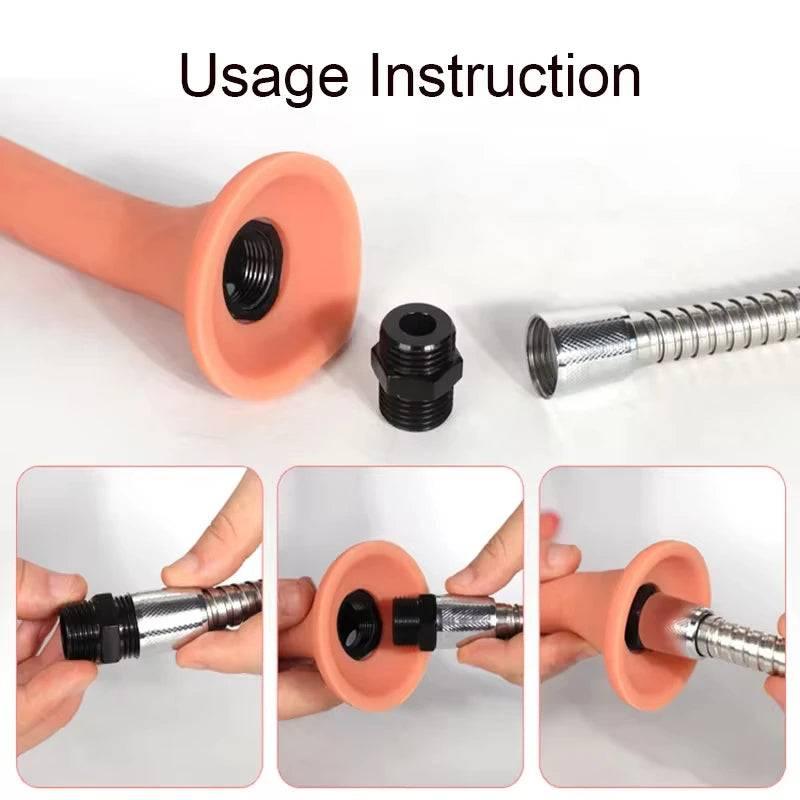 Usage Instruction