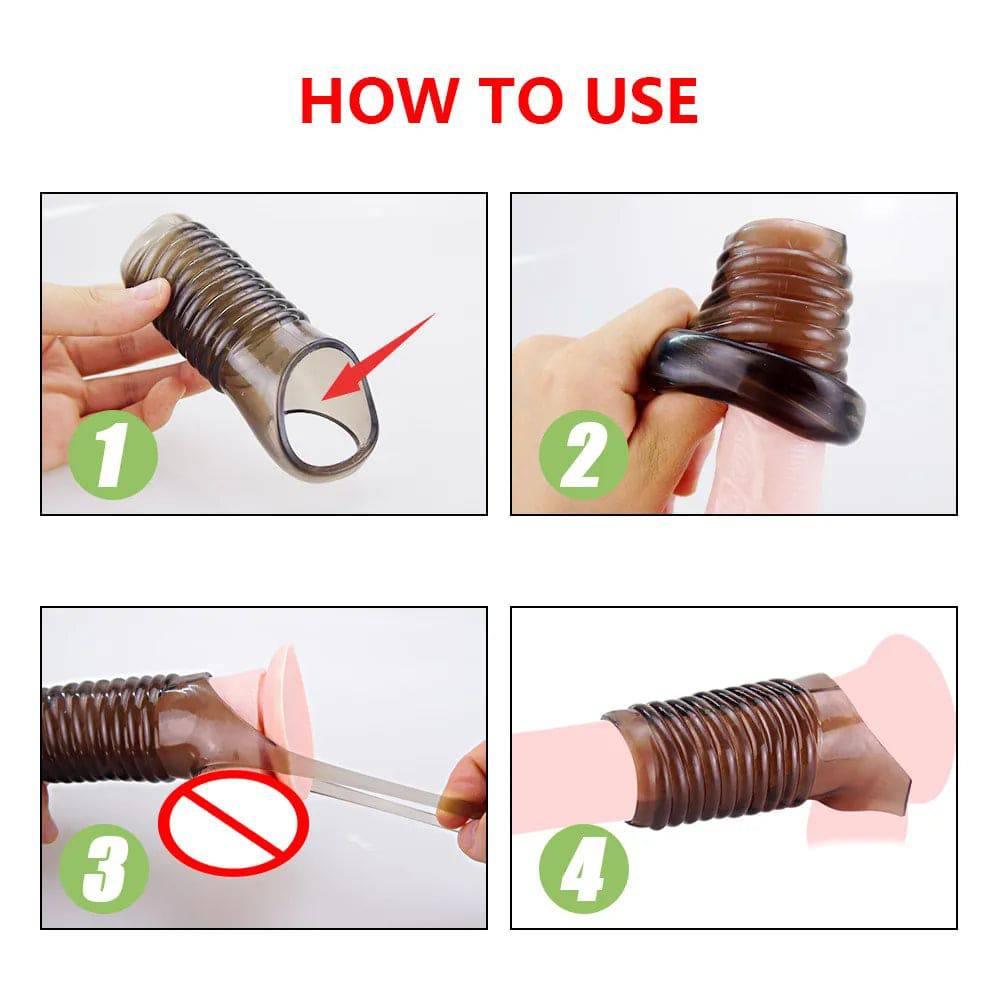 HOW TO USE

1

2

3

4